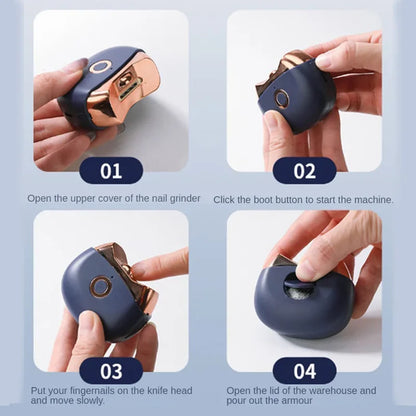 01

Open the upper cover of the nail grinder

02

Click the boot button to start the machine.

03

Put your fingernails on the knife head and move slowly.

04

Open the lid of the warehouse and pour out the armour